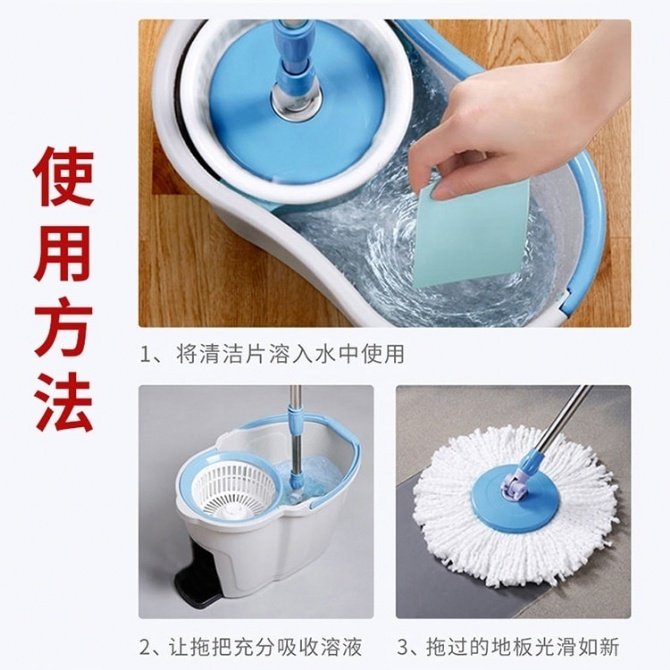 使用方法

1、将清洁片溶入水中使用

2、让拖把充分吸收溶液

3、拖过的地板光滑如新